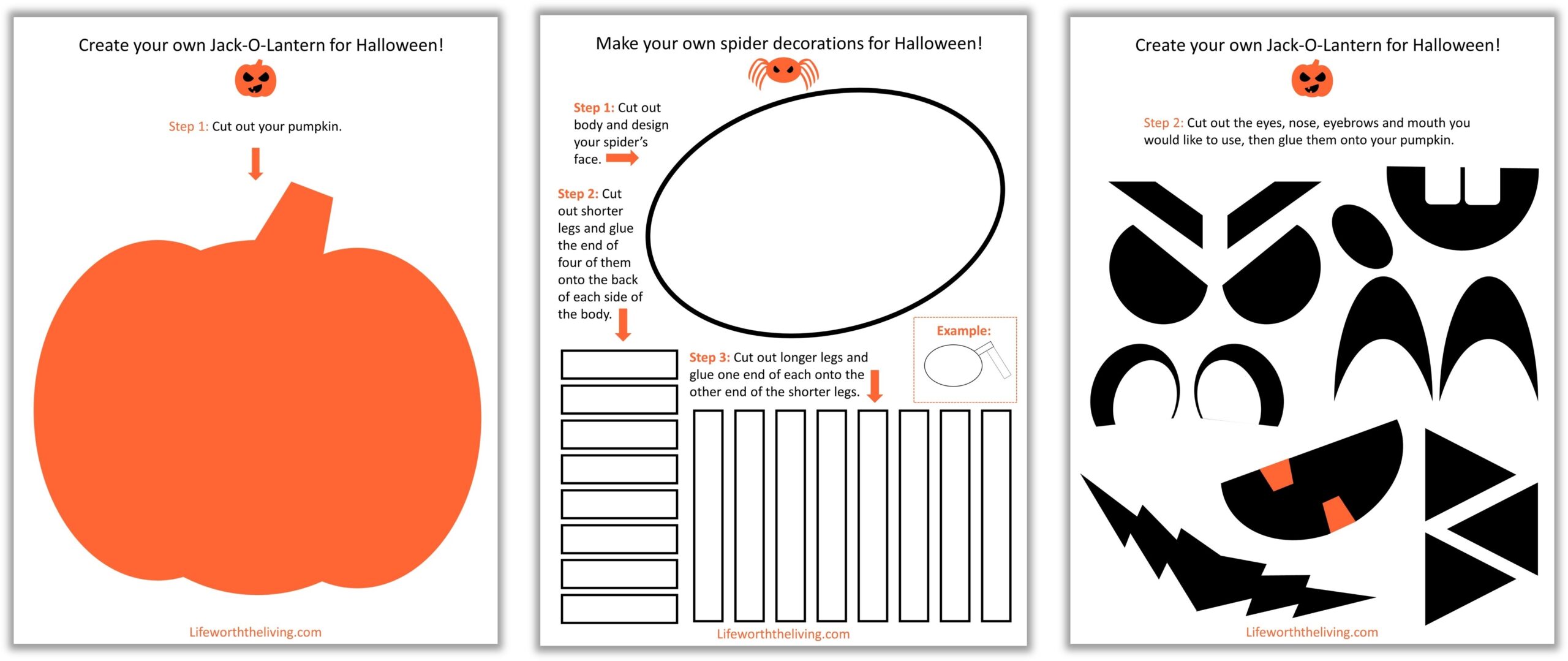 Create your own Jack-O-Lantern for Halloween!

Step 1: Cut out your pumpkin.

Lifeworththeliving.com

Make your own spider decorations for Halloween!

Step 1: Cut out body and design your spider's face.

Step 2: Cut out shorter legs and glue the end of four of them onto the back of each side of the body.

Step 3: Cut out longer legs and glue one end of each onto the other end of the shorter legs.

Example:

Lifeworththeliving.com

Create your own Jack-O-Lantern for Halloween!

Step 2: Cut out the eyes, nose, eyebrows and mouth you would like to use, then glue them onto your pumpkin.

Lifeworththeliving.com