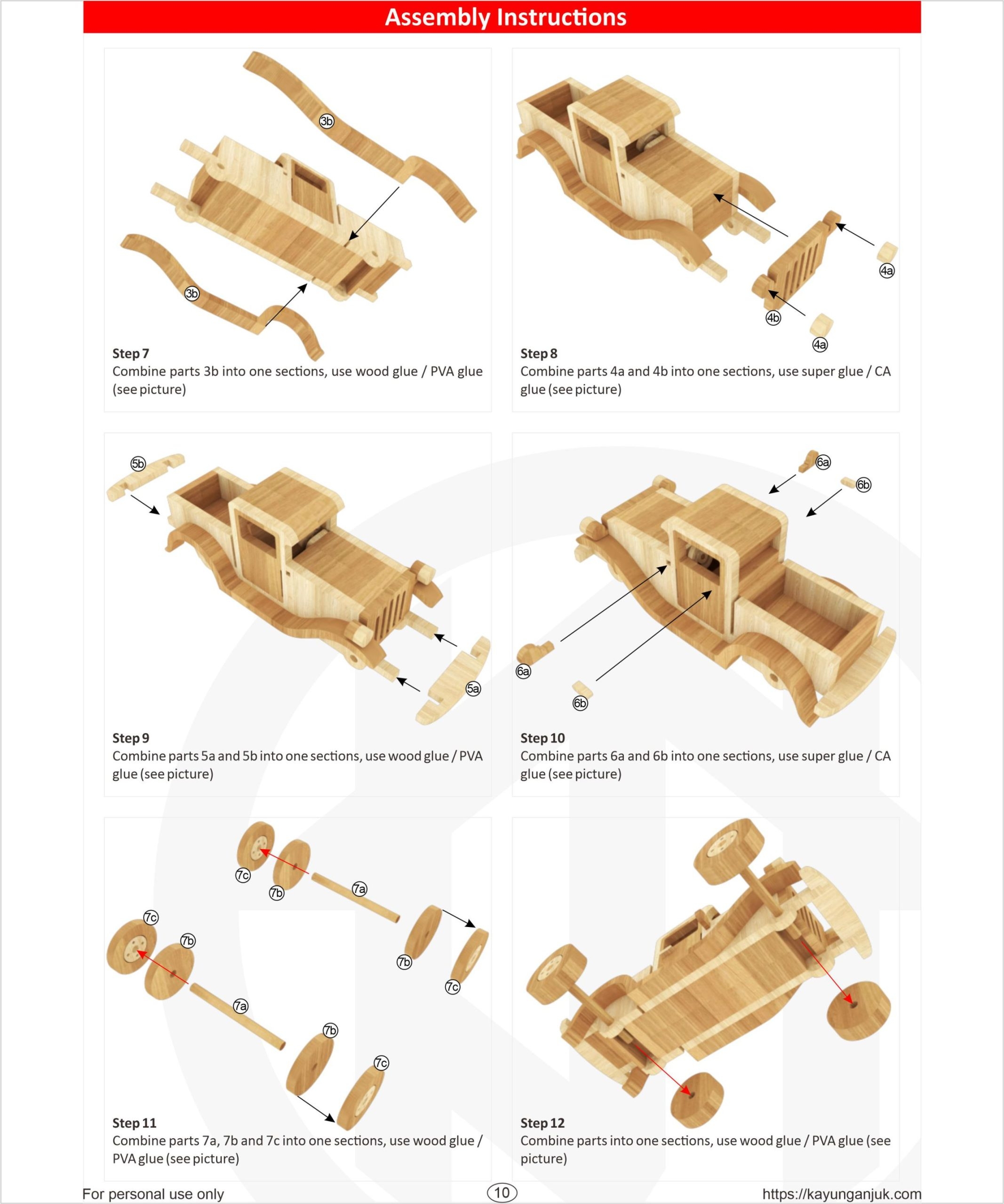 Assembly Instructions

3b

3b

Step 7
Combine parts 3b into one sections, use wood glue / PVA glue (see picture)

4a

4b

4a

Step 8
Combine parts 4a and 4b into one sections, use super glue / CA glue (see picture)

5b

5a

Step 9
Combine parts 5a and 5b into one sections, use wood glue / PVA glue (see picture)

6a

6b

6a

6b

Step 10
Combine parts 6a and 6b into one sections, use super glue / CA glue (see picture)

7c

7b

7a

7b

7c

7c

7b

7a

7b

7c

Step 11
Combine parts 7a, 7b and 7c into one sections, use wood glue / PVA glue (see picture)

Step 12
Combine parts into one sections, use wood glue / PVA glue (see picture)

For personal use only

10

https://kayunganjuk.com